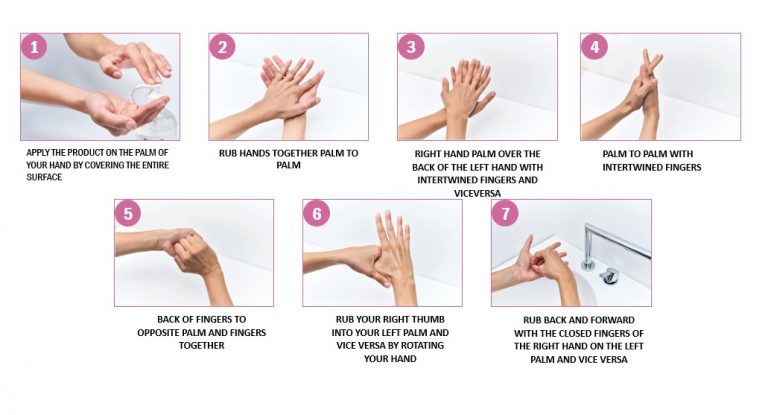 1

APPLY THE PRODUCT ON THE PALM OF YOUR HAND BY COVERING THE ENTIRE SURFACE

2

RUB HANDS TOGETHER PALM TO PALM

3

RIGHT HAND PALM OVER THE BACK OF THE LEFT HAND WITH INTERTWINED FINGERS AND VICEVERSA

4

PALM TO PALM WITH INTERTWINED FINGERS

5

BACK OF FINGERS TO OPPOSITE PALM AND FINGERS TOGETHER

6

RUB YOUR RIGHT THUMB INTO YOUR LEFT PALM AND VICE VERSA BY ROTATING YOUR HAND

7

RUB BACK AND FORWARD WITH THE CLOSED FINGERS OF THE RIGHT HAND ON THE LEFT PALM AND VICE VERSA