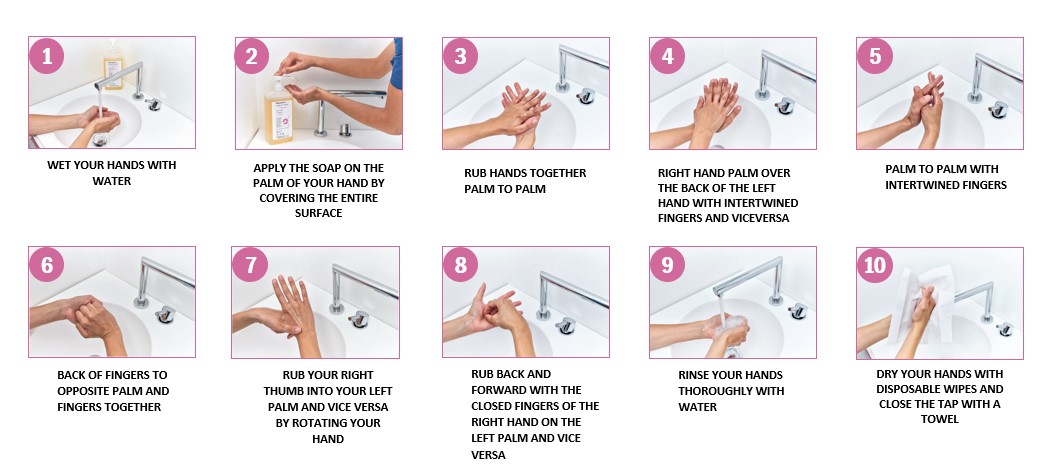 1

WET YOUR HANDS WITH WATER

2

APPLY THE SOAP ON THE PALM OF YOUR HAND BY COVERING THE ENTIRE SURFACE

3

RUB HANDS TOGETHER PALM TO PALM

4

RIGHT HAND PALM OVER THE BACK OF THE LEFT HAND WITH INTERTWINED FINGERS AND VICEVERSA

5

PALM TO PALM WITH INTERTWINED FINGERS

6

BACK OF FINGERS TO OPPOSITE PALM AND FINGERS TOGETHER

7

RUB YOUR RIGHT THUMB INTO YOUR LEFT PALM AND VICE VERSA BY ROTATING YOUR HAND

8

RUB BACK AND FORWARD WITH THE CLOSED FINGERS OF THE RIGHT HAND ON THE LEFT PALM AND VICE VERSA

9

RINSE YOUR HANDS THOROUGHLY WITH WATER

10

DRY YOUR HANDS WITH DISPOSABLE WIPES AND CLOSE THE TAP WITH A TOWEL